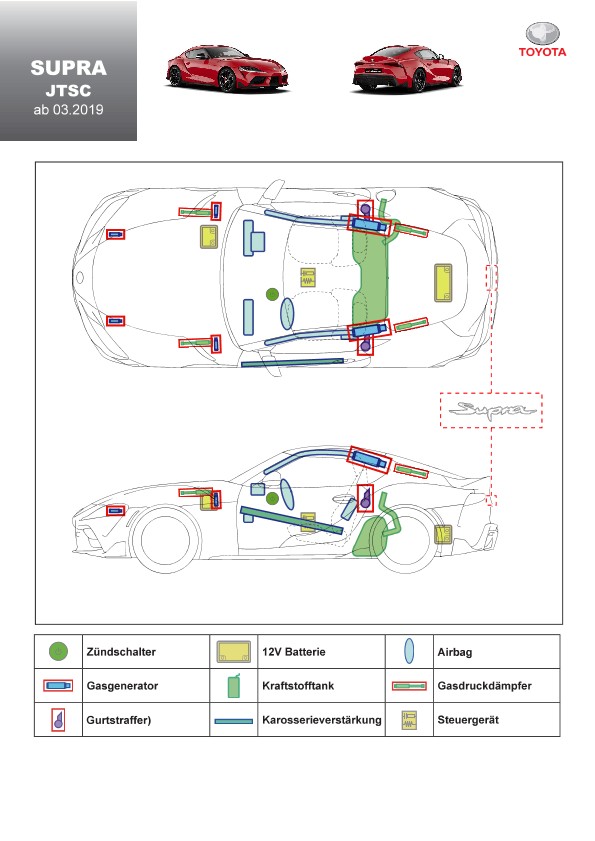 SUPRA
JTSC
ab 03.2019

TOYOTA

Supra

| | Zündschalter | | 12V Batterie | | Airbag |
|---|---|---|---|---|---|
| | Gasgenerator | | Kraftstofftank | | Gasdruckdämpfer |
| | Gurtstraffer) | | Karosserieverstärkung | | Steuergerät |